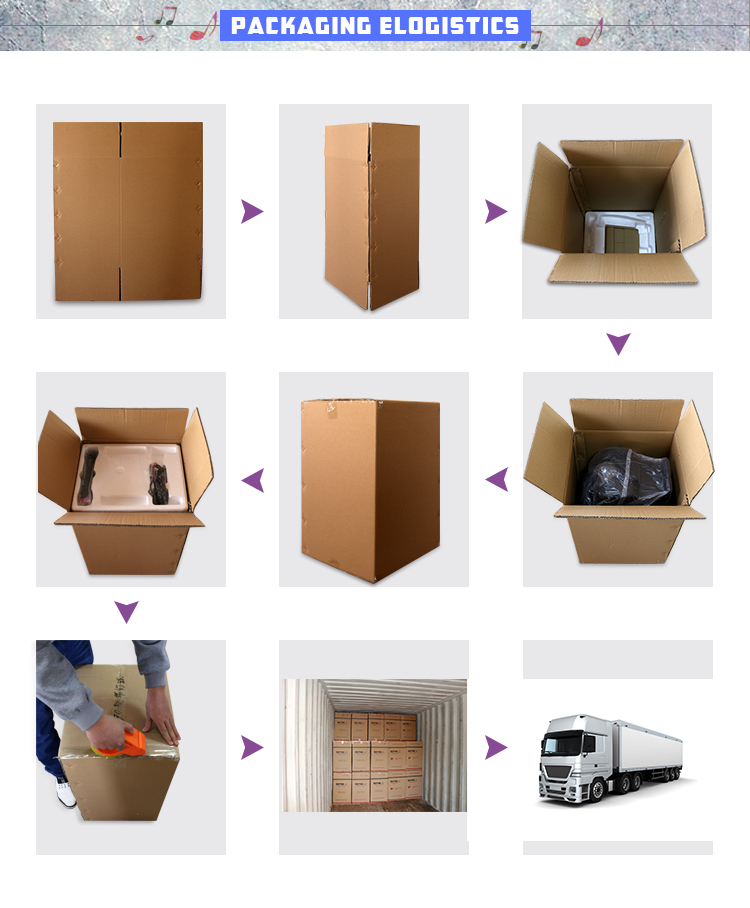 PACKAGING ELOGISTICS